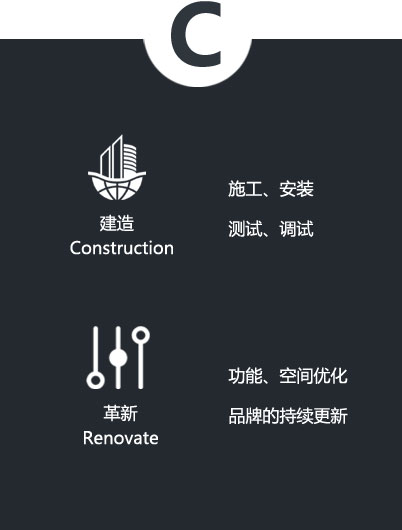 C

建造
Construction

施工、安装
测试、调试

革新
Renovate

功能、空间优化
品牌的持续更新